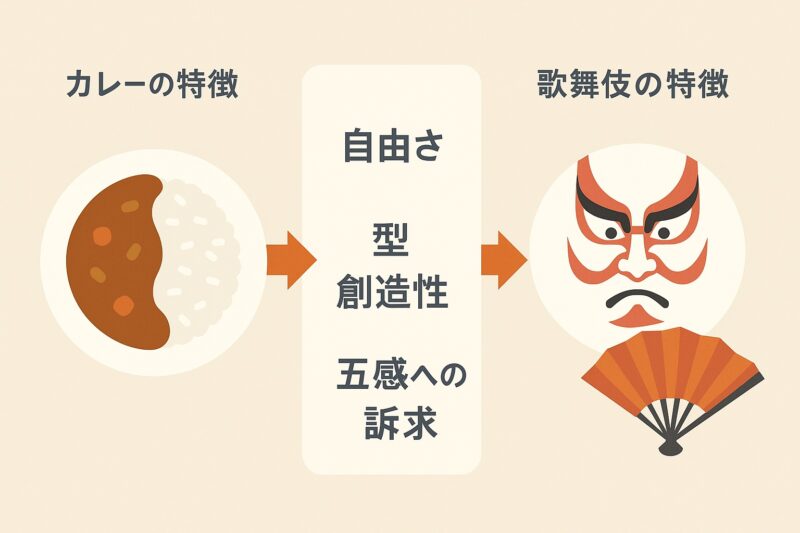 カレーの特徴

自由さ

型
創造性

五感への
訴求

歌舞伎の特徴